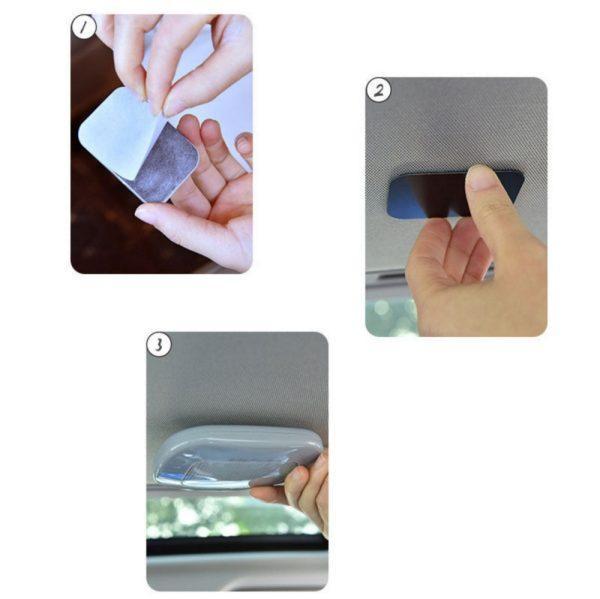 1

2

3